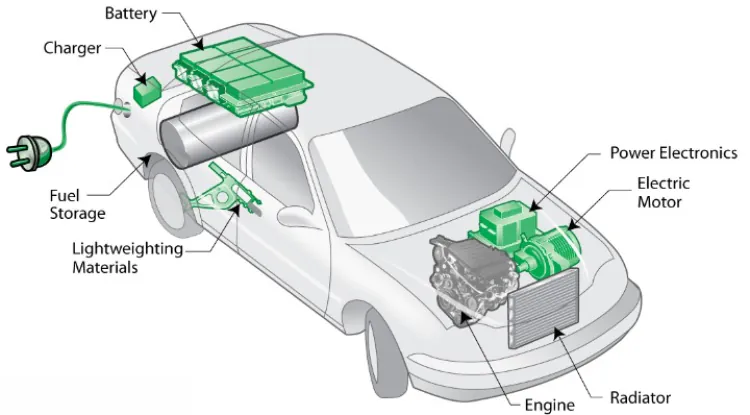 Battery

Charger

Fuel Storage

Lightweighting Materials

Power Electronics

Electric Motor

Engine

Radiator